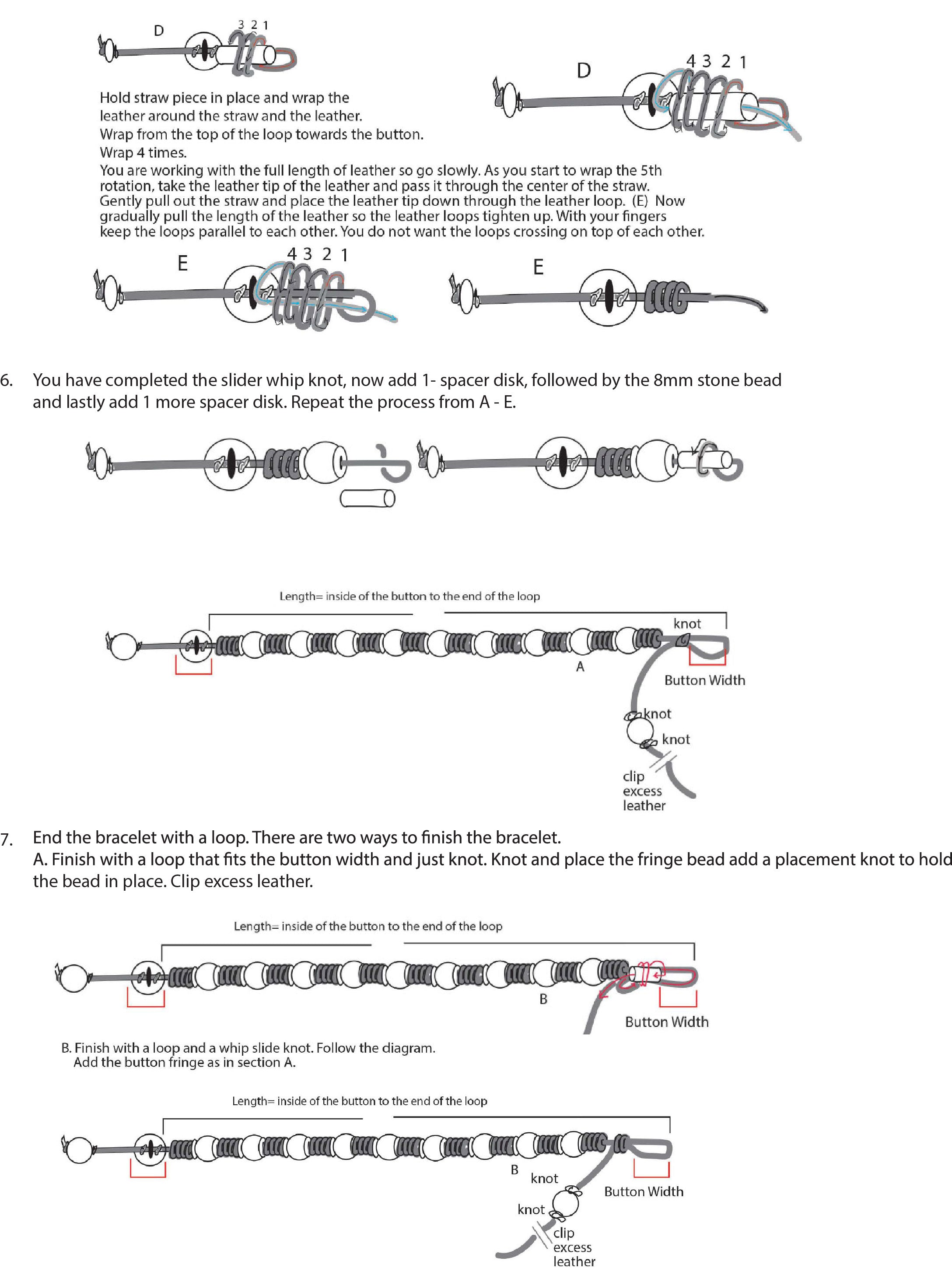 D 3 2 1

D 4 3 2 1

Hold straw piece in place and wrap the leather around the straw and the leather.
Wrap from the top of the loop towards the button.
Wrap 4 times.
You are working with the full length of leather so go slowly. As you start to wrap the 5th rotation, take the leather tip of the leather and pass it through the center of the straw. Gently pull out the straw and place the leather tip down through the leather loop. (E) Now gradually pull the length of the leather so the leather loops tighten up. With your fingers keep the loops parallel to each other. You do not want the loops crossing on top of each other.

E 4 3 2 1

E

6. You have completed the slider whip knot, now add 1- spacer disk, followed by the 8mm stone bead and lastly add 1 more spacer disk. Repeat the process from A - E.

Length= inside of the button to the end of the loop
knot
A
Button Width
knot
knot
clip excess leather

7. End the bracelet with a loop. There are two ways to finish the bracelet.
A. Finish with a loop that fits the button width and just knot. Knot and place the fringe bead add a placement knot to hold the bead in place. Clip excess leather.

Length= inside of the button to the end of the loop
B
Button Width

B. Finish with a loop and a whip slide knot. Follow the diagram.
Add the button fringe as in section A.

Length= inside of the button to the end of the loop
B
knot
Button Width
knot
clip excess leather