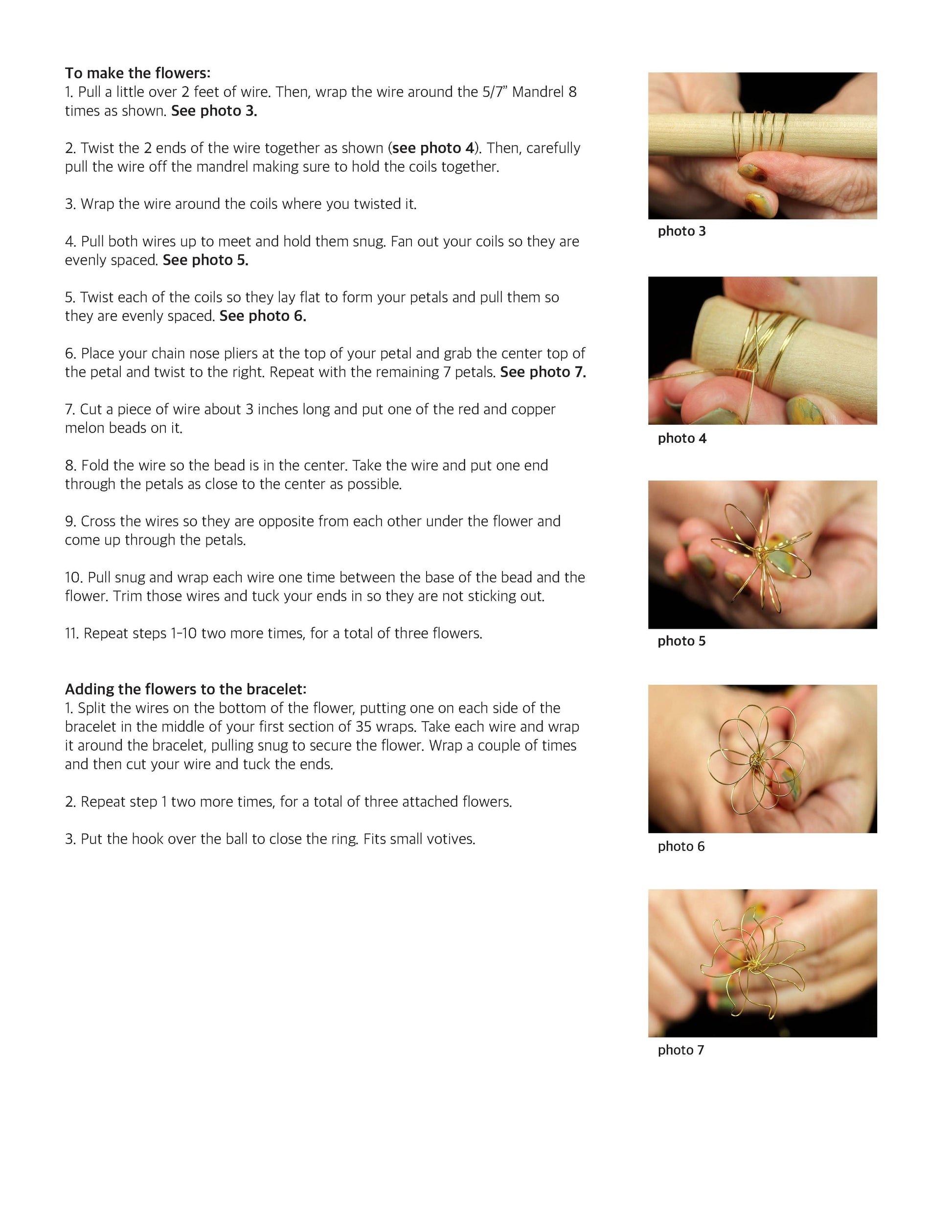 To make the flowers:
1. Pull a little over 2 feet of wire. Then, wrap the wire around the 5/7" Mandrel 8 times as shown. See photo 3.

2. Twist the 2 ends of the wire together as shown (see photo 4). Then, carefully pull the wire off the mandrel making sure to hold the coils together.

3. Wrap the wire around the coils where you twisted it.

4. Pull both wires up to meet and hold them snug. Fan out your coils so they are evenly spaced. See photo 5.

5. Twist each of the coils so they lay flat to form your petals and pull them so they are evenly spaced. See photo 6.

6. Place your chain nose pliers at the top of your petal and grab the center top of the petal and twist to the right. Repeat with the remaining 7 petals. See photo 7.

7. Cut a piece of wire about 3 inches long and put one of the red and copper melon beads on it.

8. Fold the wire so the bead is in the center. Take the wire and put one end through the petals as close to the center as possible.

9. Cross the wires so they are opposite from each other under the flower and come up through the petals.

10. Pull snug and wrap each wire one time between the base of the bead and the flower. Trim those wires and tuck your ends in so they are not sticking out.

11. Repeat steps 1-10 two more times, for a total of three flowers.

Adding the flowers to the bracelet:
1. Split the wires on the bottom of the flower, putting one on each side of the bracelet in the middle of your first section of 35 wraps. Take each wire and wrap it around the bracelet, pulling snug to secure the flower. Wrap a couple of times and then cut your wire and tuck the ends.

2. Repeat step 1 two more times, for a total of three attached flowers.

3. Put the hook over the ball to close the ring. Fits small votives.

photo 3

photo 4

photo 5

photo 6

photo 7